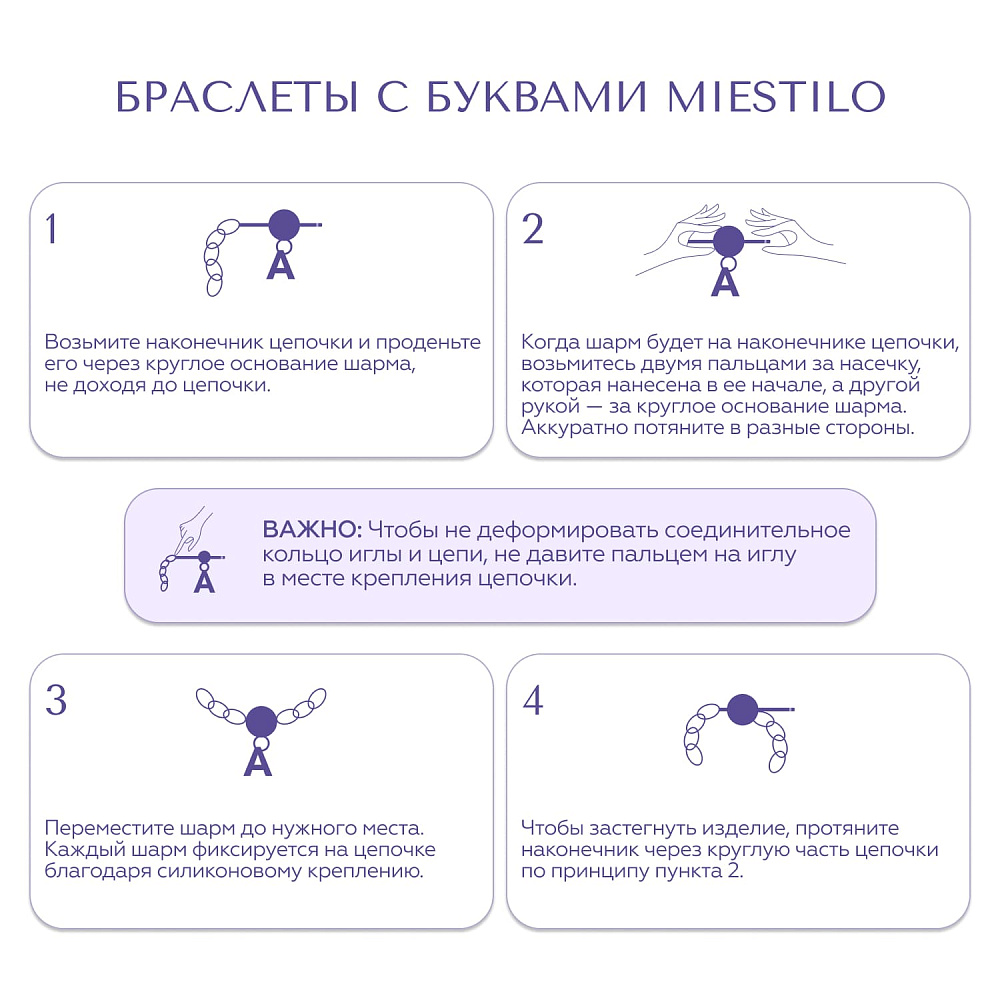 БРАСЛЕТЫ С БУКВАМИ MIESTILO

1

A

Возьмите наконечник цепочки и проденьте его через круглое основание шарма, не доходя до цепочки.

2

A

Когда шарм будет на наконечнике цепочки, возьмитесь двумя пальцами за насечку, которая нанесена в ее начале, а другой рукой — за круглое основание шарма. Аккуратно потяните в разные стороны.

A

ВАЖНО: Чтобы не деформировать соединительное кольцо иглы и цепи, не давите пальцем на иглу в месте крепления цепочки.

3

A

Переместите шарм до нужного места. Каждый шарм фиксируется на цепочке благодаря силиконовому креплению.

4

Чтобы застегнуть изделие, протяните наконечник через круглую часть цепочки по принципу пункта 2.