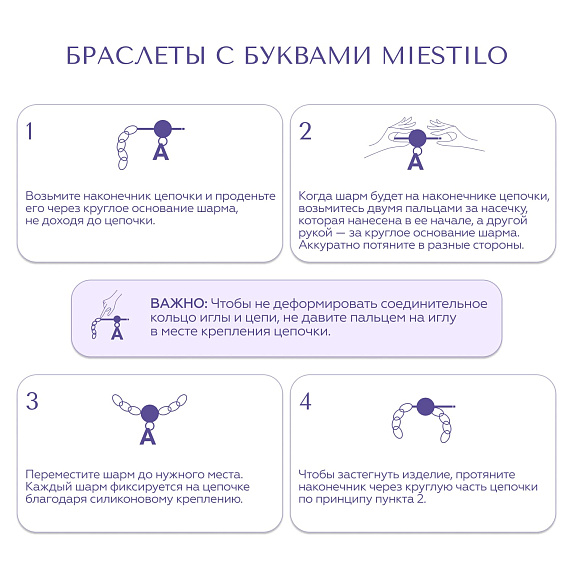 БРАСЛЕТЫ С БУКВАМИ MIESTILO

1

A

Возьмите наконечник цепочки и проденьте его через круглое основание шарма, не доходя до цепочки.

2

A

Когда шарм будет на наконечнике цепочки, возьмитесь двумя пальцами за насечку, которая нанесена в ее начале, а другой рукой — за круглое основание шарма. Аккуратно потяните в разные стороны.

A

ВАЖНО: Чтобы не деформировать соединительное кольцо иглы и цепи, не давите пальцем на иглу в месте крепления цепочки.

3

A

Переместите шарм до нужного места. Каждый шарм фиксируется на цепочке благодаря силиконовому креплению.

4

Чтобы застегнуть изделие, протяните наконечник через круглую часть цепочки по принципу пункта 2.